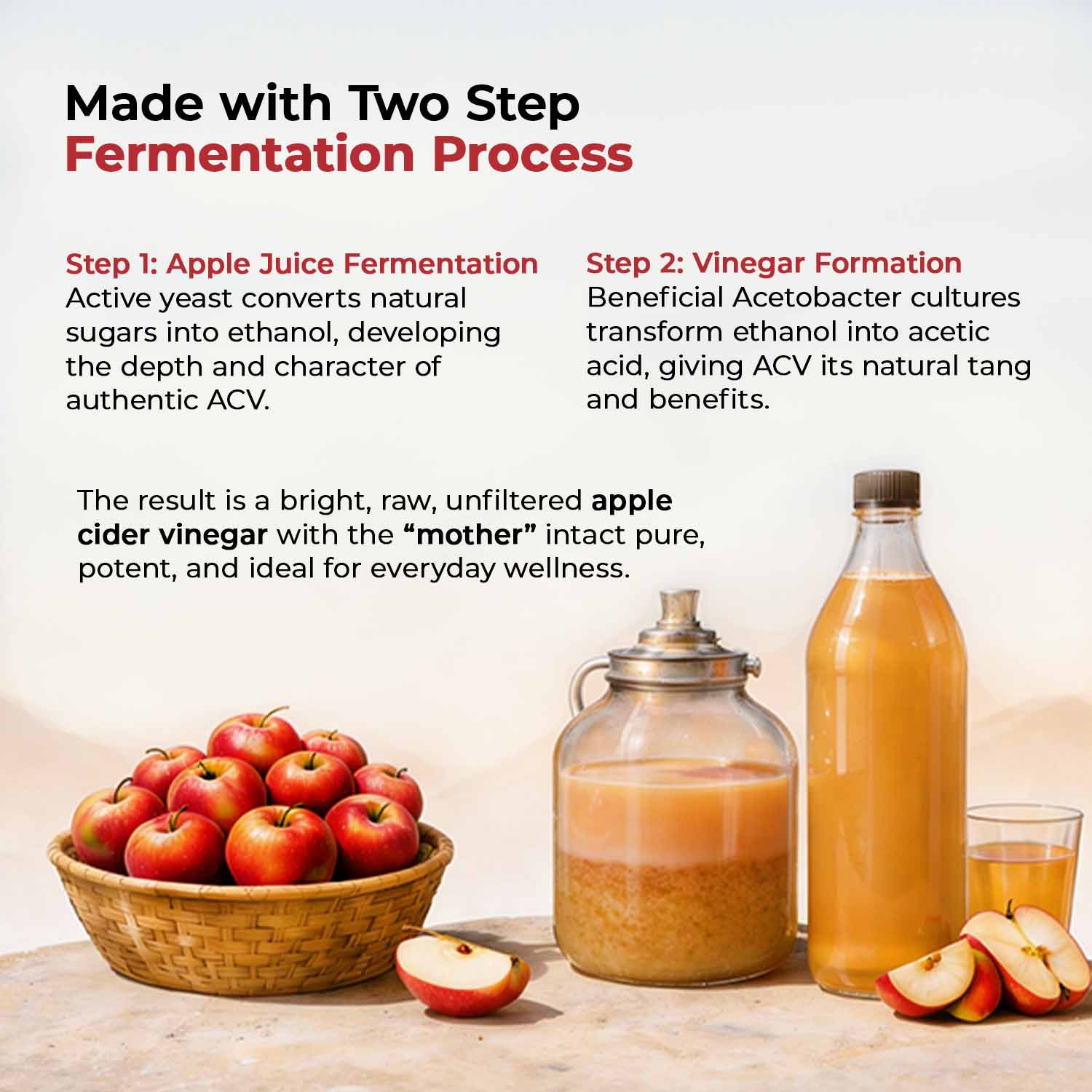 Made with Two Step
Fermentation Process

Step 1: Apple Juice Fermentation
Active yeast converts natural sugars into ethanol, developing the depth and character of authentic ACV.

Step 2: Vinegar Formation
Beneficial Acetobacter cultures transform ethanol into acetic acid, giving ACV its natural tang and benefits.

The result is a bright, raw, unfiltered apple cider vinegar with the “mother” intact pure, potent, and ideal for everyday wellness.